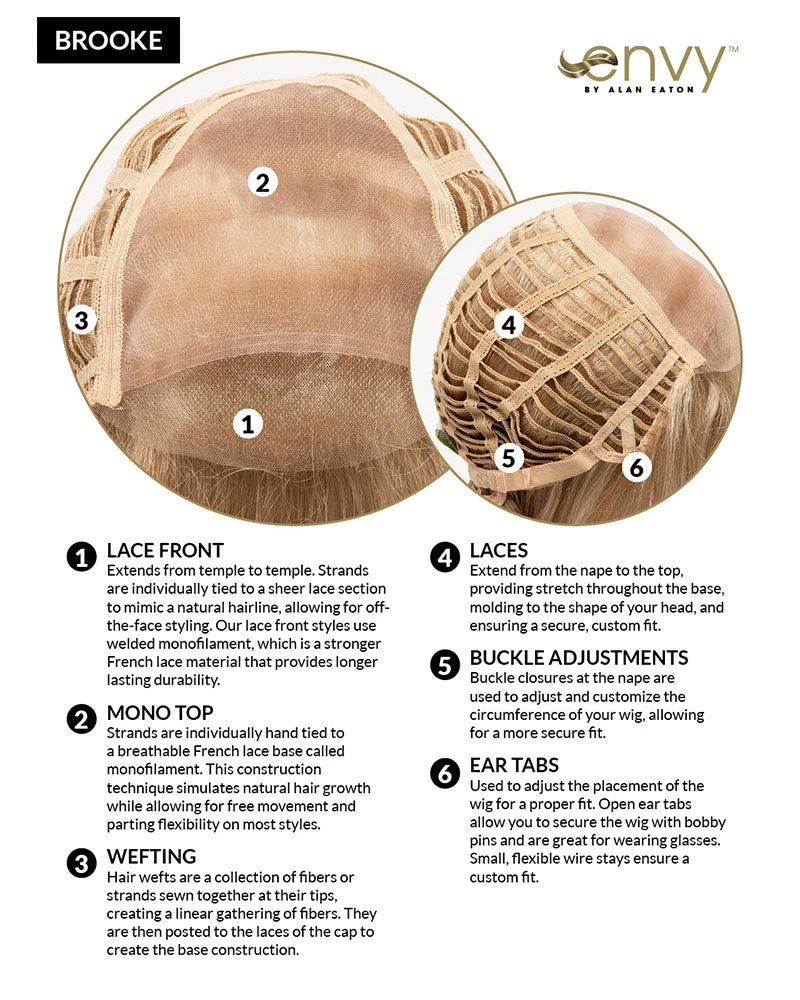 BROOKE

envy™
BY ALAN EATON

2
3
1
4
5
6

1 LACE FRONT
Extends from temple to temple. Strands are individually tied to a sheer lace section to mimic a natural hairline, allowing for off-the-face styling. Our lace front styles use welded monofilament, which is a stronger French lace material that provides longer lasting durability.

2 MONO TOP
Strands are individually hand tied to a breathable French lace base called monofilament. This construction technique simulates natural hair growth while allowing for free movement and parting flexibility on most styles.

3 WEFTING
Hair wefts are a collection of fibers or strands sewn together at their tips, creating a linear gathering of fibers. They are then posted to the laces of the cap to create the base construction.

4 LACES
Extend from the nape to the top, providing stretch throughout the base, molding to the shape of your head, and ensuring a secure, custom fit.

5 BUCKLE ADJUSTMENTS
Buckle closures at the nape are used to adjust and customize the circumference of your wig, allowing for a more secure fit.

6 EAR TABS
Used to adjust the placement of the wig for a proper fit. Open ear tabs allow you to secure the wig with bobby pins and are great for wearing glasses. Small, flexible wire stays ensure a custom fit.