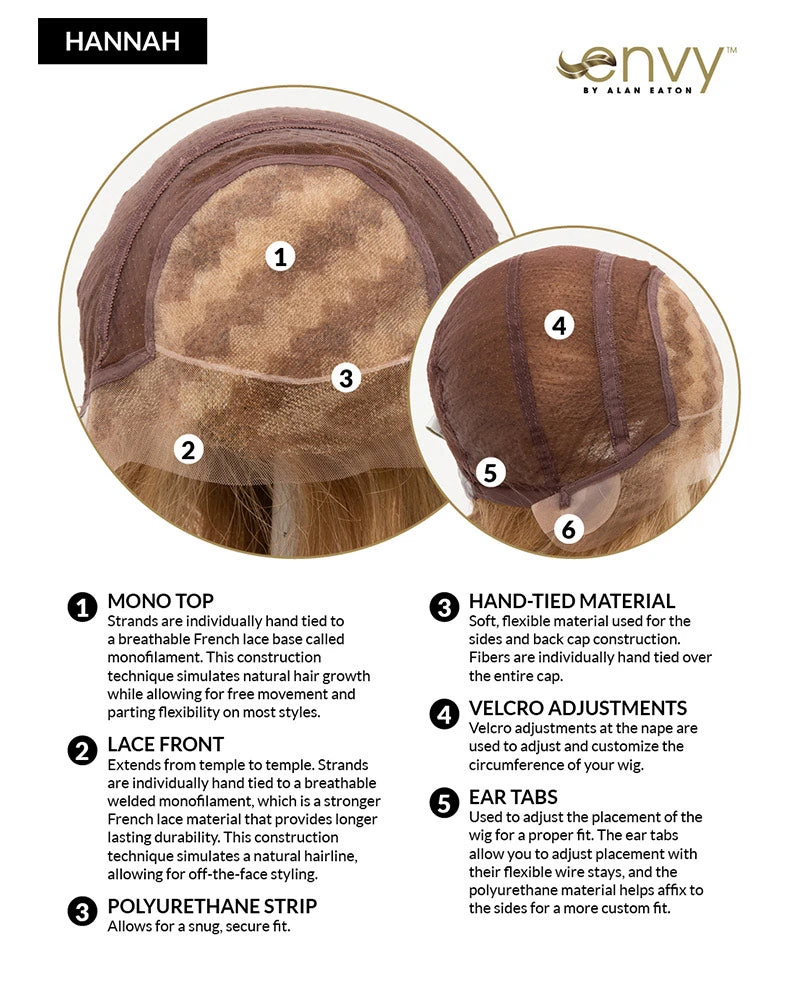 HANNAH

envy™
BY ALAN EATON

1

3

2

4

5

6

1 MONO TOP
Strands are individually hand tied to a breathable French lace base called monofilament. This construction technique simulates natural hair growth while allowing for free movement and parting flexibility on most styles.

2 LACE FRONT
Extends from temple to temple. Strands are individually hand tied to a breathable welded monofilament, which is a stronger French lace material that provides longer lasting durability. This construction technique simulates a natural hairline, allowing for off-the-face styling.

3 POLYURETHANE STRIP
Allows for a snug, secure fit.

3 HAND-TIED MATERIAL
Soft, flexible material used for the sides and back cap construction. Fibers are individually hand tied over the entire cap.

4 VELCRO ADJUSTMENTS
Velcro adjustments at the nape are used to adjust and customize the circumference of your wig.

5 EAR TABS
Used to adjust the placement of the wig for a proper fit. The ear tabs allow you to adjust placement with their flexible wire stays, and the polyurethane material helps affix to the sides for a more custom fit.